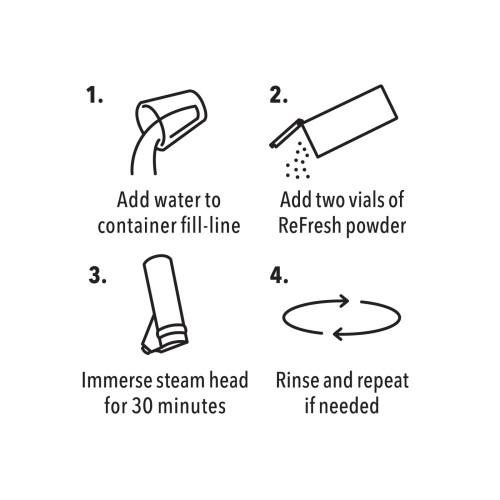 1.

Add water to container fill-line

2.

Add two vials of ReFresh powder

3.

Immerse steam head for 30 minutes

4.

Rinse and repeat if needed