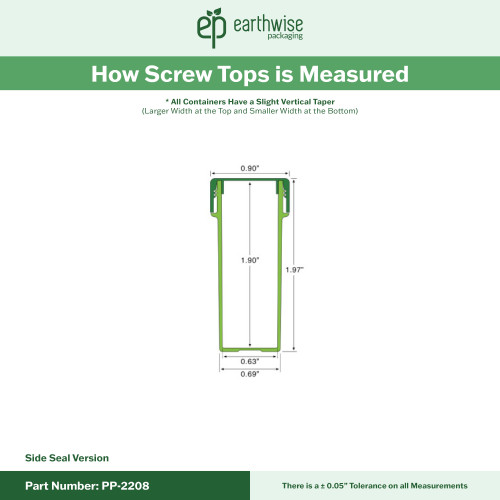 ep earthwise packaging

How Screw Tops is Measured

* All Containers Have a Slight Vertical Taper
(Larger Width at the Top and Smaller Width at the Bottom)

0.90"

1.90"

1.97"

0.63"

0.69"

Side Seal Version

Part Number: PP-2208

There is a ± 0.05" Tolerance on all Measurements