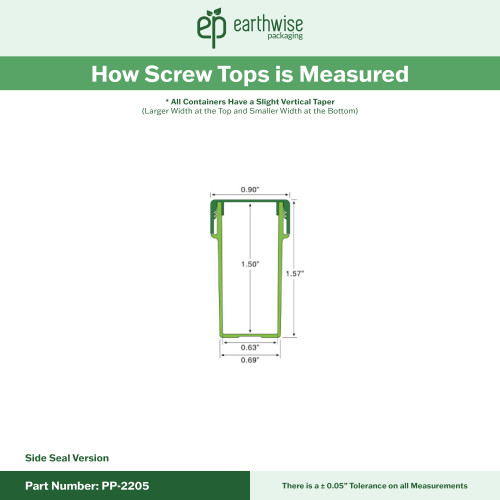 ep earthwise packaging

How Screw Tops is Measured

* All Containers Have a Slight Vertical Taper
(Larger Width at the Top and Smaller Width at the Bottom)

0.90"

1.50"

1.57"

0.63"

0.69"

Side Seal Version

Part Number: PP-2205

There is a ± 0.05" Tolerance on all Measurements