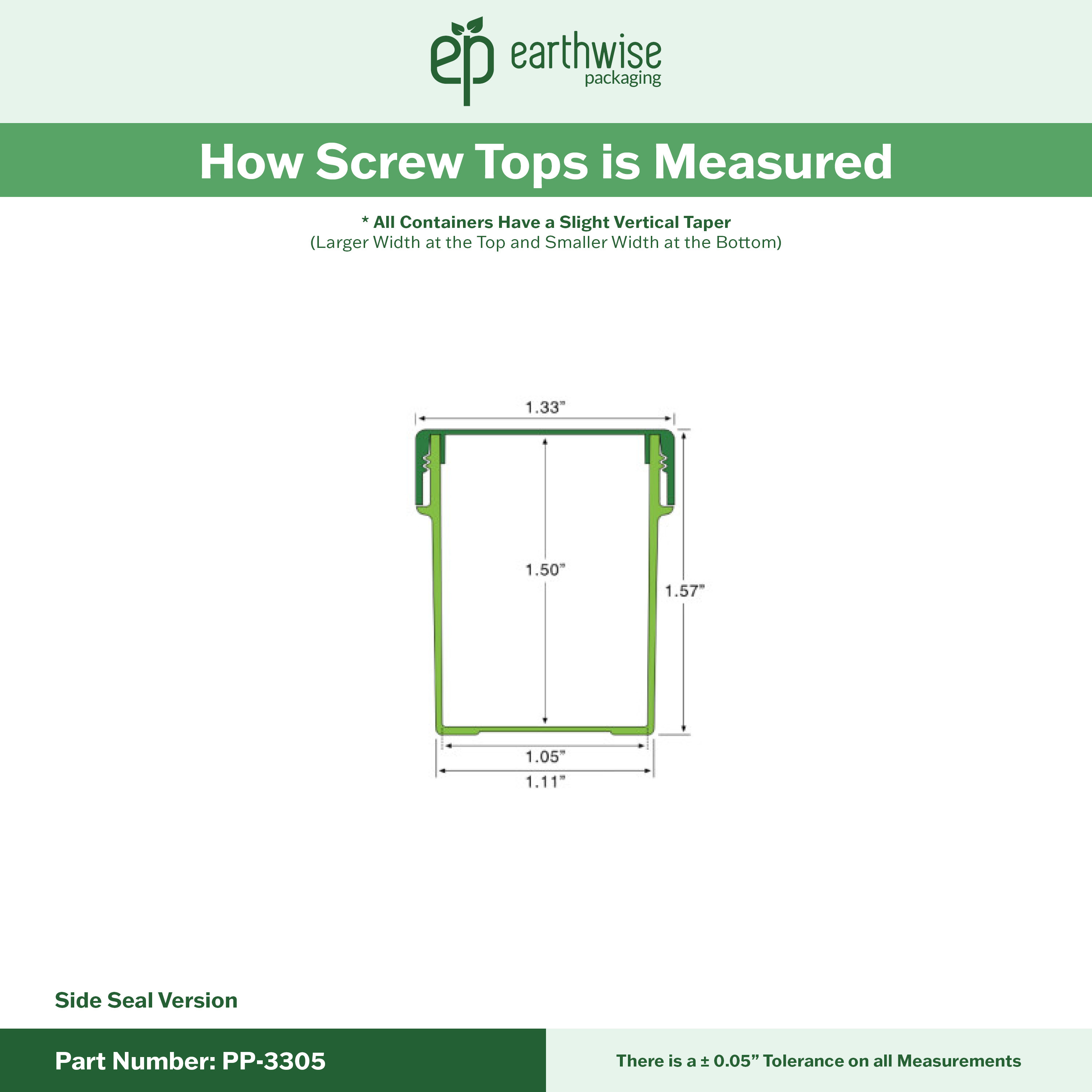 ep earthwise packaging

How Screw Tops is Measured

* All Containers Have a Slight Vertical Taper
(Larger Width at the Top and Smaller Width at the Bottom)

1.33"

1.50"

1.57"

1.05"

1.11"

Side Seal Version

Part Number: PP-3305

There is a ± 0.05" Tolerance on all Measurements